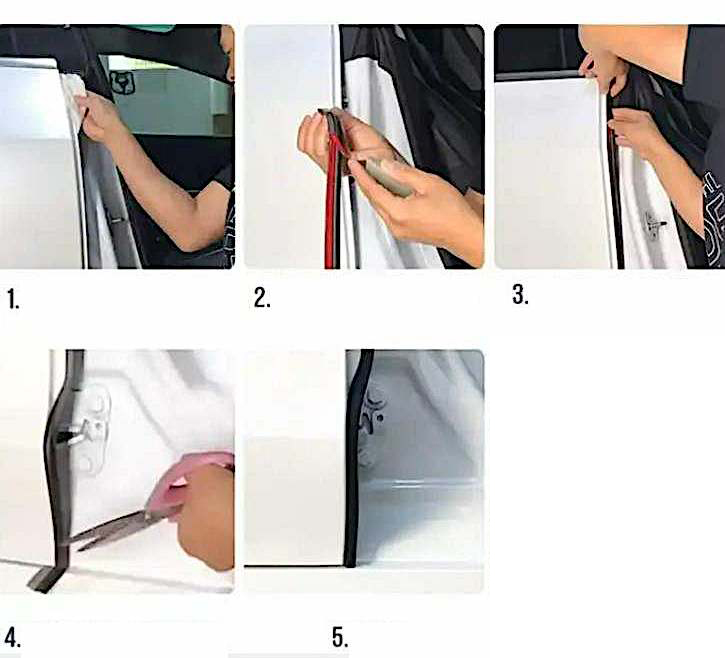 1.

2.

3.

4.

5.