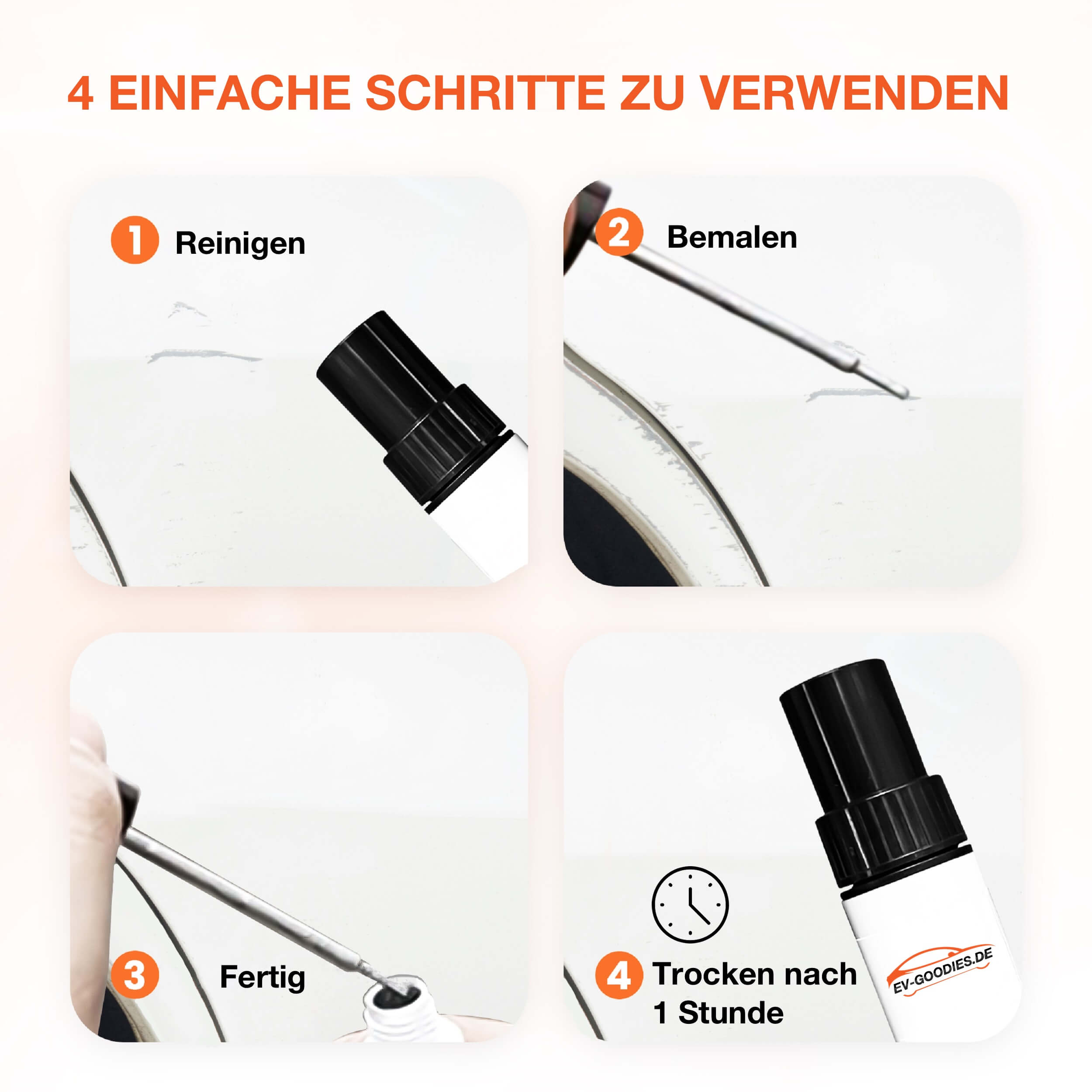 4 EINFACHE SCHRITTE ZU VERWENDEN

1 Reinigen

2 Bemalen

3 Fertig

4 Trocken nach 1 Stunde

EV-GOODIES.DE